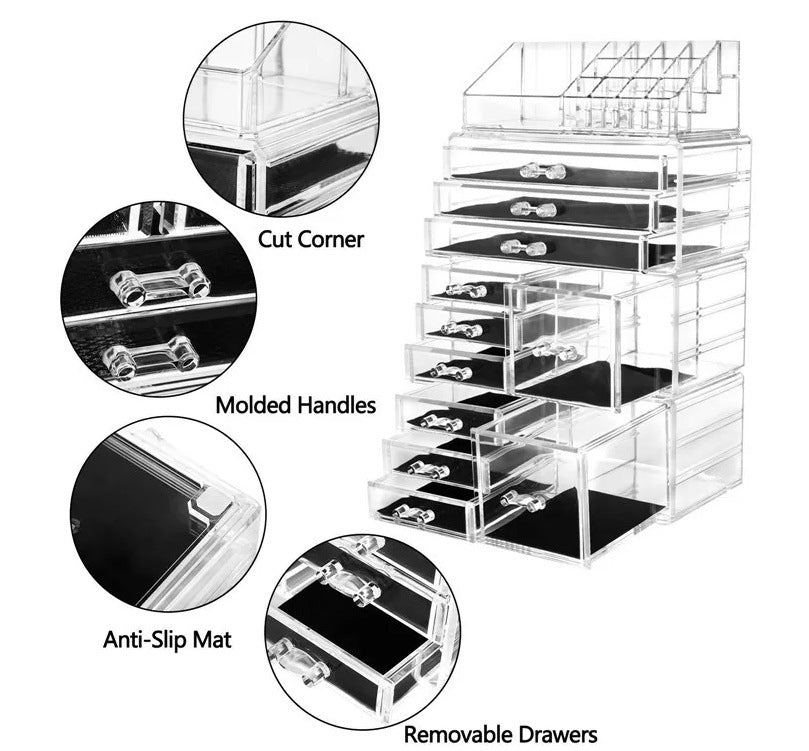 Cut Corner

Molded Handles

Anti-Slip Mat

Removable Drawers